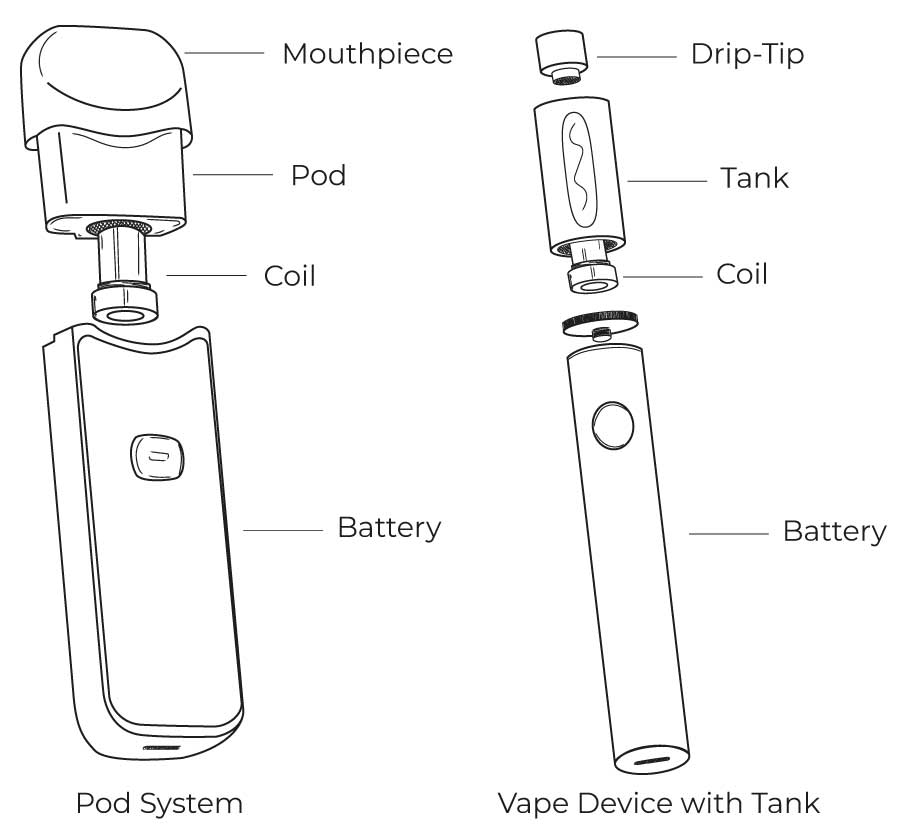 Mouthpiece
Pod
Coil
Battery
Pod System

Drip-Tip
Tank
Coil
Battery
Vape Device with Tank