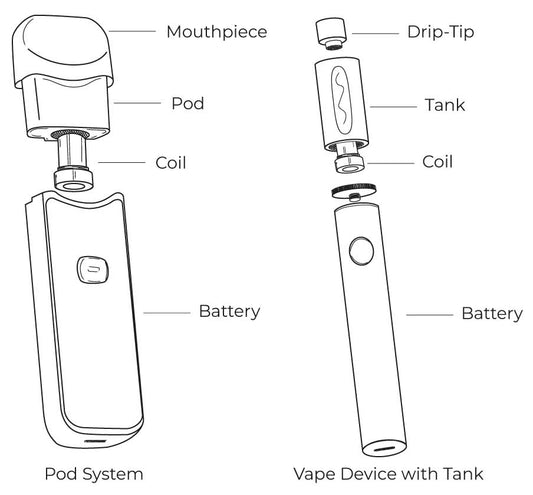 Mouthpiece

Pod

Coil

Battery

Pod System

Drip-Tip

Tank

Coil

Battery

Vape Device with Tank